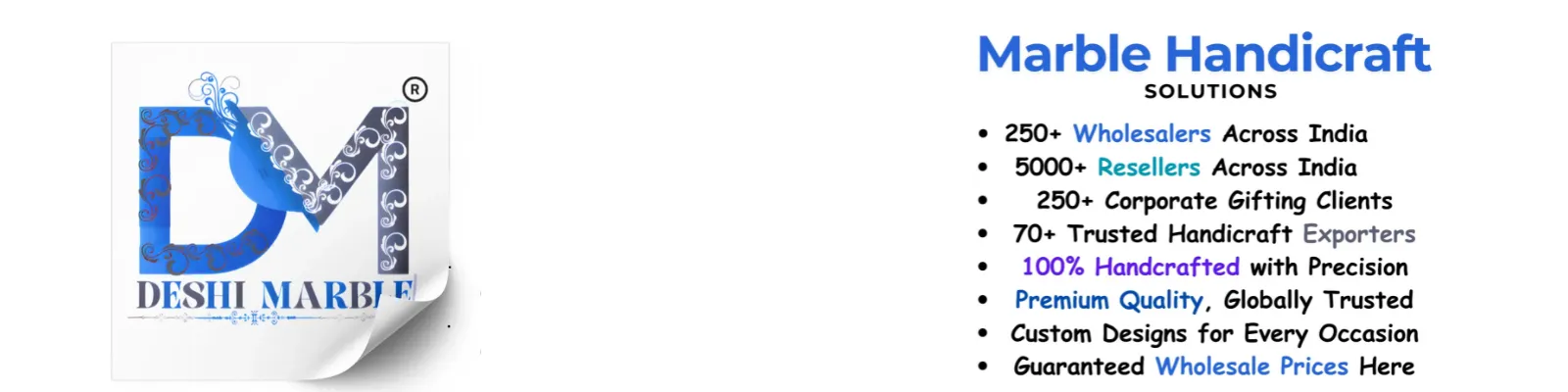 DM
®
DESHI MARBLE

Marble Handicraft
SOLUTIONS

• 250+ Wholesalers Across India
• 5000+ Resellers Across India
• 250+ Corporate Gifting Clients
• 70+ Trusted Handicraft Exporters
• 100% Handcrafted with Precision
• Premium Quality, Globally Trusted
• Custom Designs for Every Occasion
• Guaranteed Wholesale Prices Here